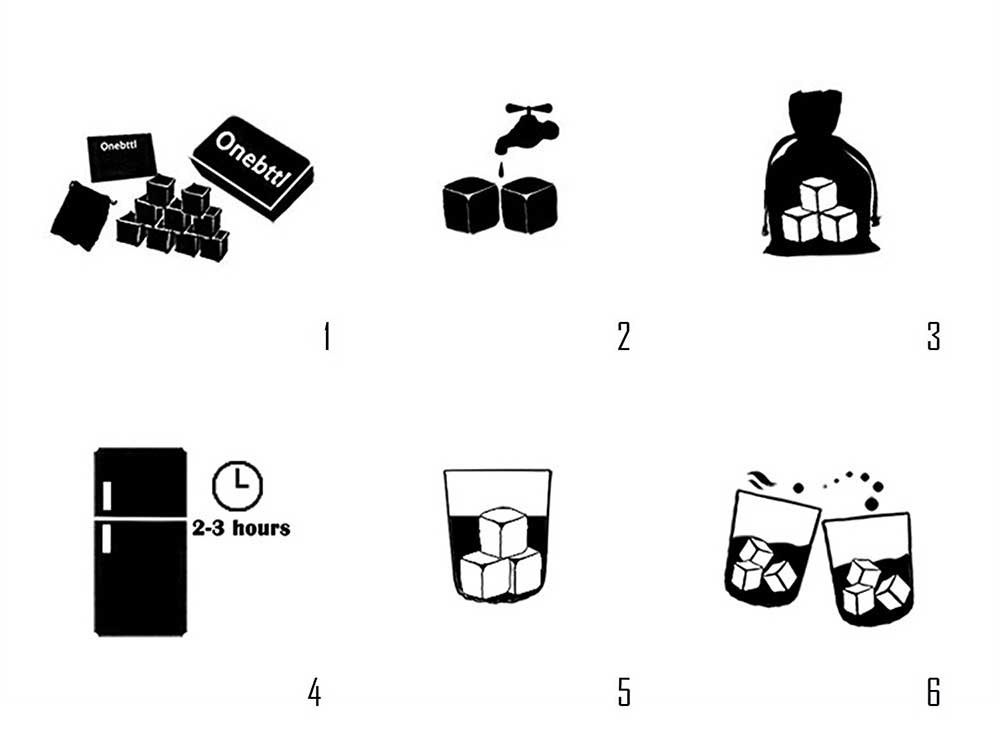 Onebttl
Onebttl

1

2

3

2-3 hours

4

5

6